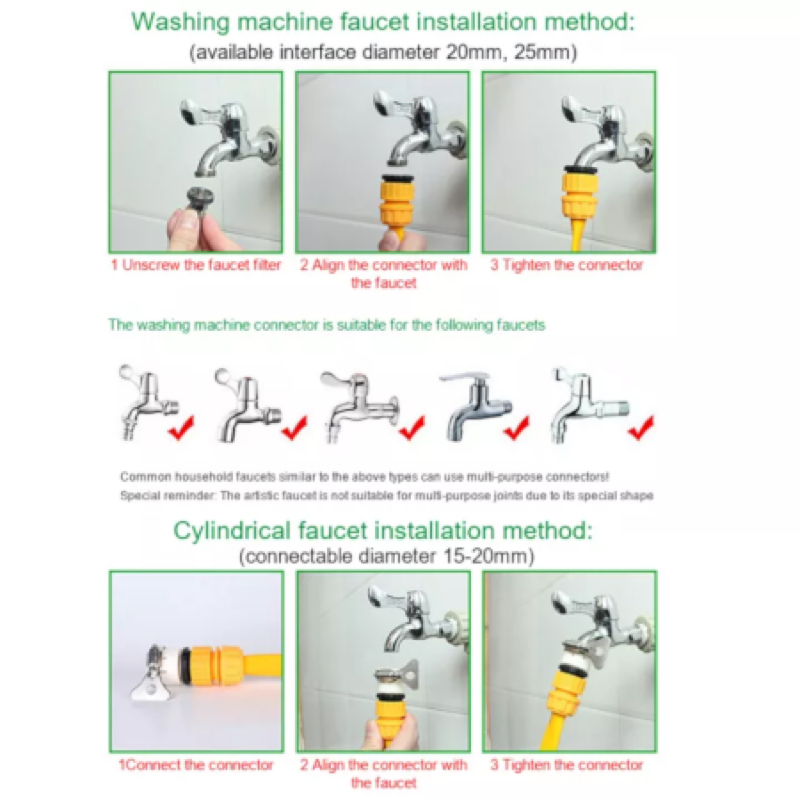 Washing machine faucet installation method:
(available interface diameter 20mm, 25mm)

1 Unscrew the faucet filter

2 Align the connector with the faucet

3 Tighten the connector

The washing machine connector is suitable for the following faucets

Common household faucets similar to the above types can use multi-purpose connectors!
Special reminder: The artistic faucet is not suitable for multi-purpose joints due to its special shape

Cylindrical faucet installation method:
(connectable diameter 15-20mm)

1Connect the connector

2 Align the connector with the faucet

3 Tighten the connector