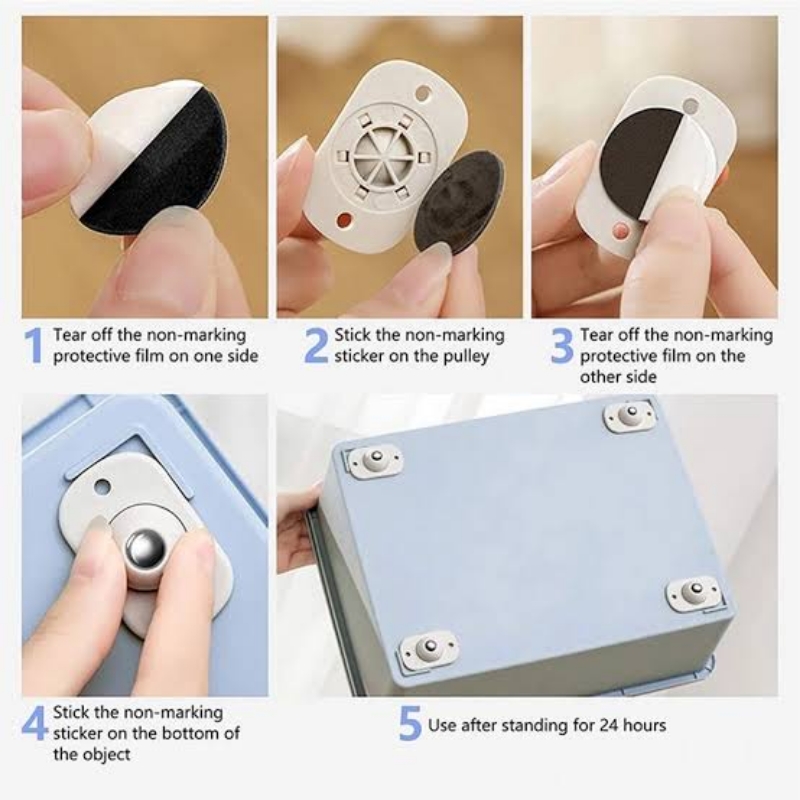 1 Tear off the non-marking protective film on one side

2 Stick the non-marking sticker on the pulley

3 Tear off the non-marking protective film on the other side

4 Stick the non-marking sticker on the bottom of the object

5 Use after standing for 24 hours