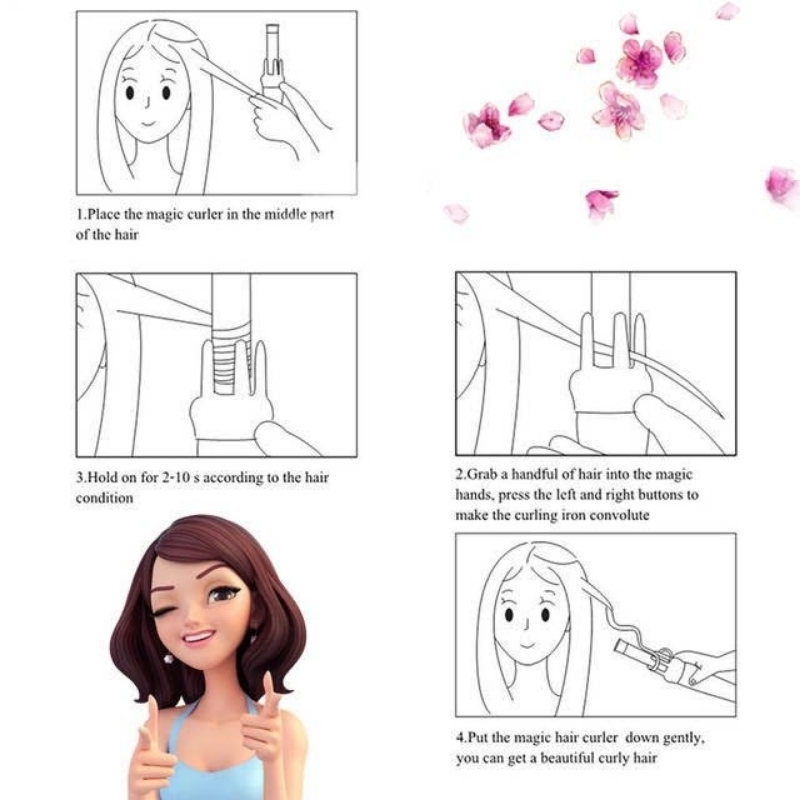 1.Place the magic curler in the middle part of the hair

3.Hold on for 2-10 s according to the hair condition

2.Grab a handful of hair into the magic hands, press the left and right buttons to make the curling iron convolute

4.Put the magic hair curler down gently, you can get a beautiful curly hair