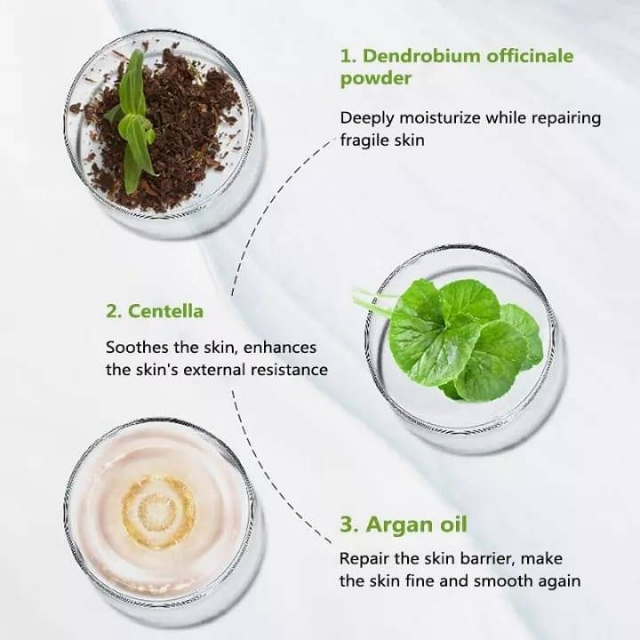 1. Dendrobium officinale powder

Deeply moisturize while repairing fragile skin

2. Centella

Soothes the skin, enhances the skin's external resistance

3. Argan oil

Repair the skin barrier, make the skin fine and smooth again