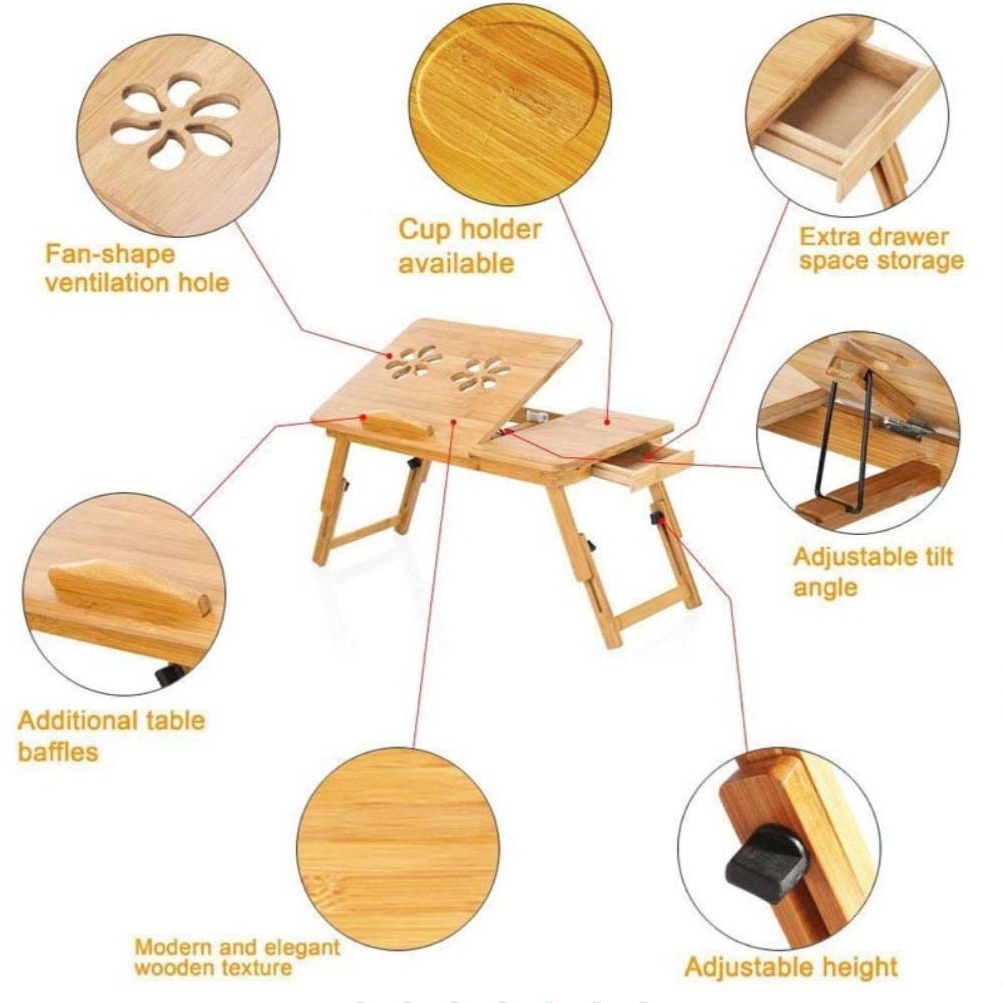 Fan-shape ventilation hole

Cup holder available

Extra drawer space storage

Adjustable tilt angle

Additional table baffles

Modern and elegant wooden texture

Adjustable height